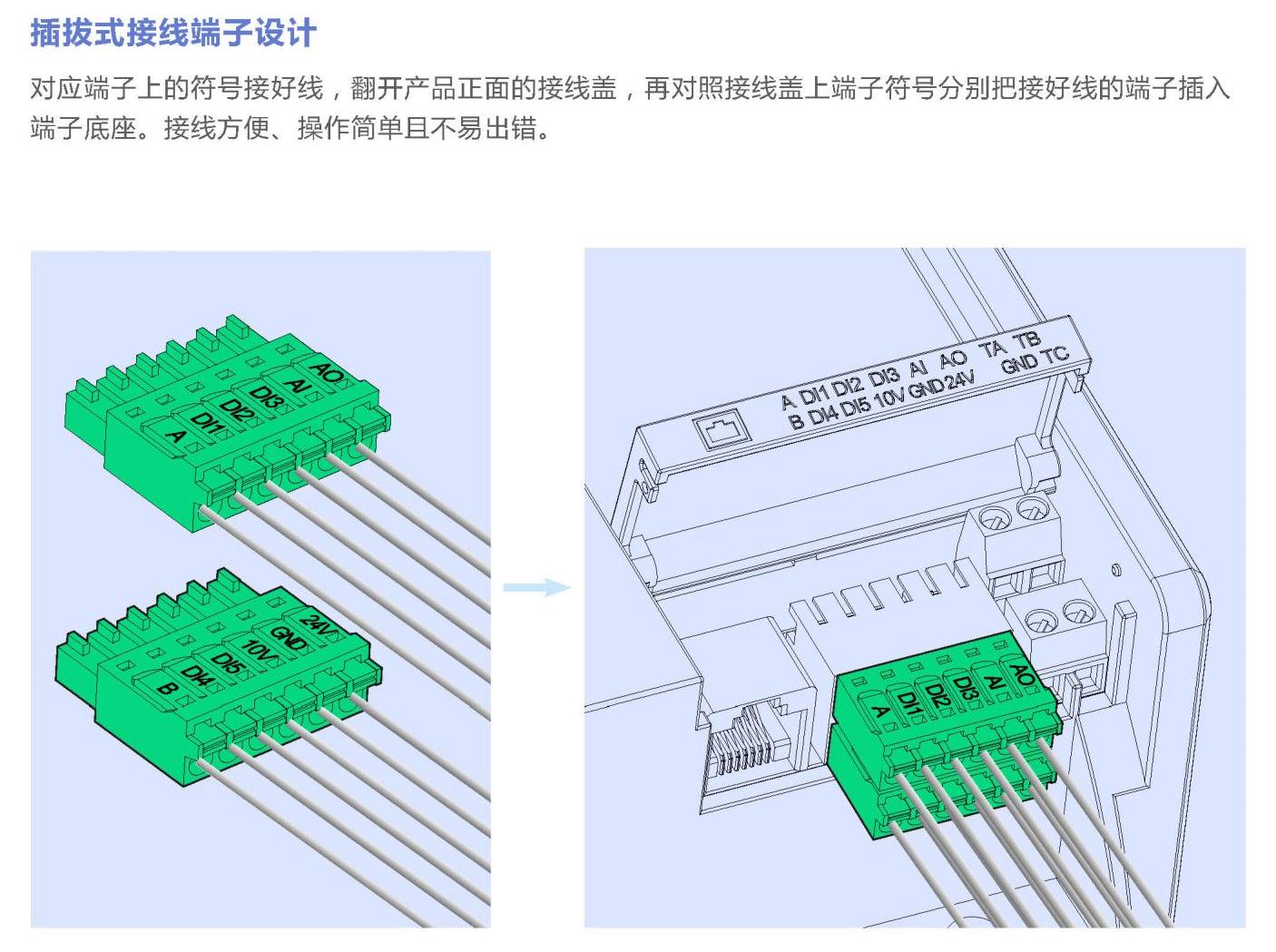 插拔式接线端子设计

对应端子上的符号接好线，翻开产品正面的接线盖，再对照接线盖上端子符号分别把接好线的端子插入端子底座。接线方便、操作简单且不易出错。

A DI1 DI2 DI3 AI AO

B DI4 DI5 10V GND 24V

A DI1 DI2 DI3 AI AO TA TB
B DI4 DI5 10V GND 24V GND TC

A DI1 DI2 DI3 AI AO